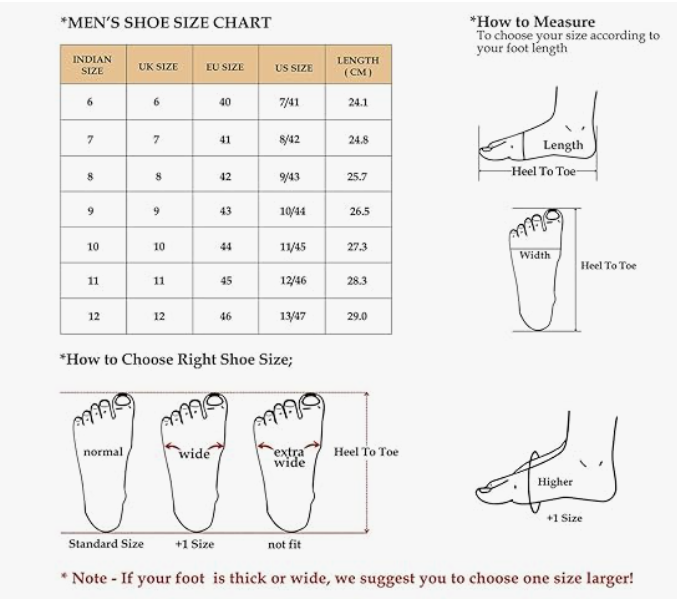 *MEN'S SHOE SIZE CHART

| INDIAN SIZE | UK SIZE | EU SIZE | US SIZE | LENGTH ( CM ) |
|---|---|---|---|---|
| 6 | 6 | 40 | 7/41 | 24.1 |
| 7 | 7 | 41 | 8/42 | 24.8 |
| 8 | 8 | 42 | 9/43 | 25.7 |
| 9 | 9 | 43 | 10/44 | 26.5 |
| 10 | 10 | 44 | 11/45 | 27.3 |
| 11 | 11 | 45 | 12/46 | 28.3 |
| 12 | 12 | 46 | 13/47 | 29.0 |

*How to Measure
To choose your size according to your foot length

Length
Heel To Toe

Width
Heel To Toe

*How to Choose Right Shoe Size;

normal
wide
extra wide
Heel To Toe

Standard Size
+1 Size
not fit

Higher
+1 Size

* Note - If your foot is thick or wide, we suggest you to choose one size larger!